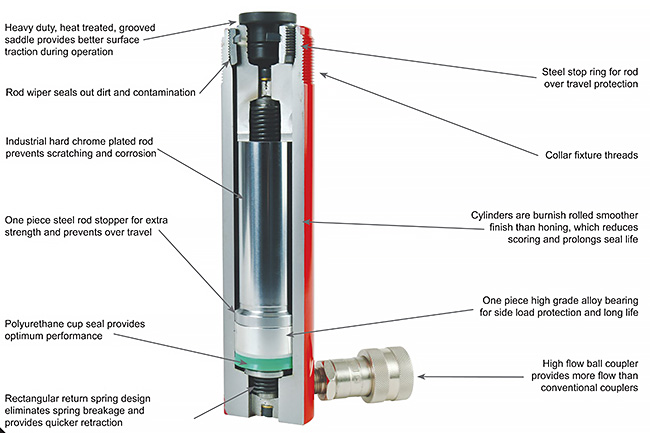 Heavy duty, heat treated, grooved saddle provides better surface traction during operation

Rod wiper seals out dirt and contamination

Industrial hard chrome plated rod prevents scratching and corrosion

One piece steel rod stopper for extra strength and prevents over travel

Polyurethane cup seal provides optimum performance

Rectangular return spring design eliminates spring breakage and provides quicker retraction

Steel stop ring for rod over travel protection

Collar fixture threads

Cylinders are burnish rolled smoother finish than honing, which reduces scoring and prolongs seal life

One piece high grade alloy bearing for side load protection and long life

High flow ball coupler provides more flow than conventional couplers