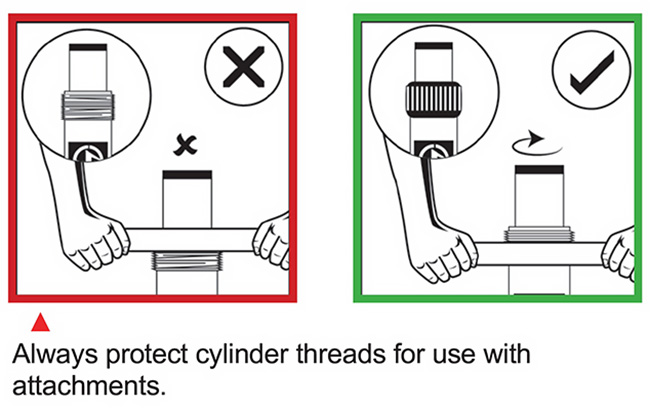 Always protect cylinder threads for use with attachments.