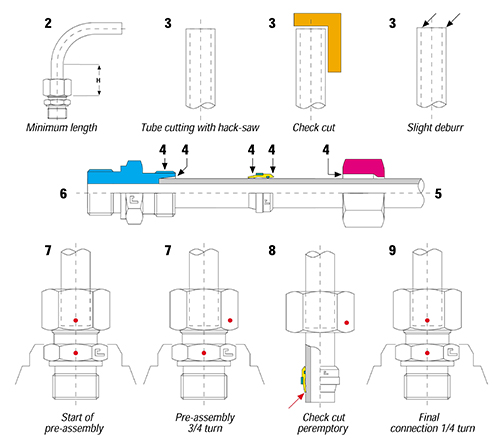 2

H

Minimum length

3

Tube cutting with hack-saw

3

Check cut

3

Slight deburr

4 4 4 4 4

6

5

7

Start of pre-assembly

7

Pre-assembly 3/4 turn

8

Check cut peremptory

9

Final connection 1/4 turn